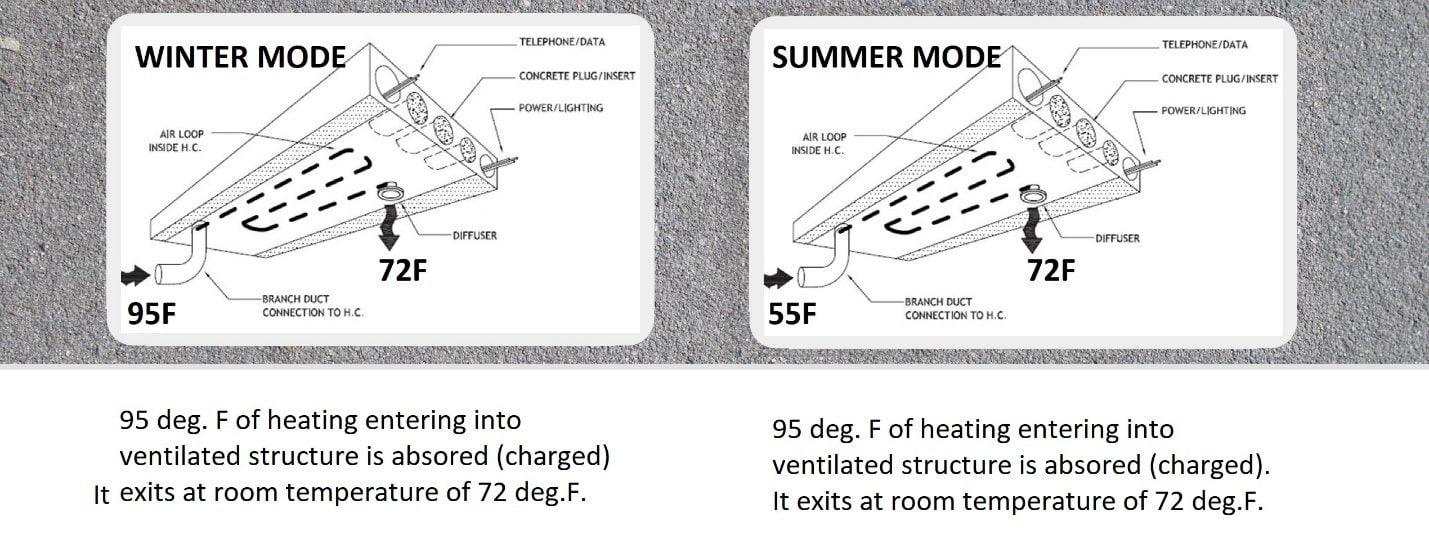 WINTER MODE

TELEPHONE/DATA

CONCRETE PLUG/INSERT

POWER/LIGHTING

AIR LOOP INSIDE H.C.

DIFFUSER

72F

95F

BRANCH DUCT CONNECTION TO H.C.

SUMMER MODE

TELEPHONE/DATA

CONCRETE PLUG/INSERT

POWER/LIGHTING

AIR LOOP INSIDE H.C.

DIFFUSER

72F

55F

BRANCH DUCT CONNECTION TO H.C.

95 deg. F of heating entering into ventilated structure is absored (charged) It exits at room temperature of 72 deg.F.

95 deg. F of heating entering into ventilated structure is absored (charged). It exits at room temperature of 72 deg.F.